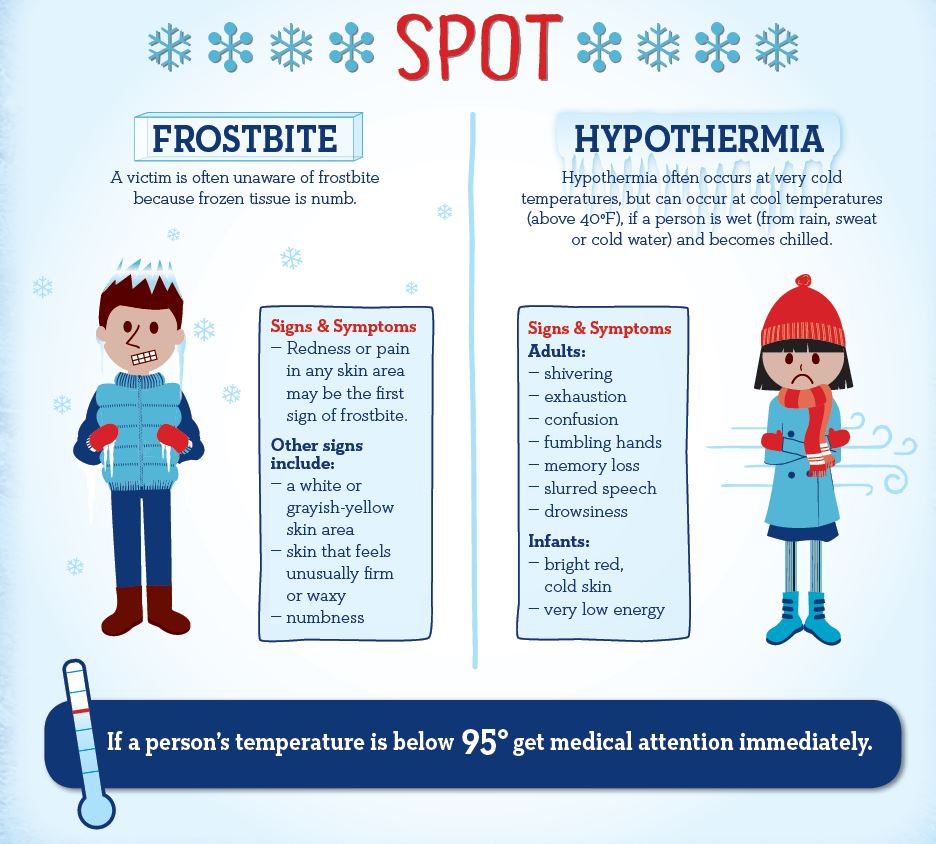 SPOT

FROSTBITE

A victim is often unaware of frostbite because frozen tissue is numb.

Signs & Symptoms
– Redness or pain in any skin area may be the first sign of frostbite.

Other signs include:
– a white or grayish-yellow skin area
– skin that feels unusually firm or waxy
– numbness

HYPOTHERMIA

Hypothermia often occurs at very cold temperatures, but can occur at cool temperatures (above 40°F), if a person is wet (from rain, sweat or cold water) and becomes chilled.

Signs & Symptoms
Adults:
– shivering
– exhaustion
– confusion
– fumbling hands
– memory loss
– slurred speech
– drowsiness

Infants:
– bright red, cold skin
– very low energy

If a person's temperature is below 95° get medical attention immediately.