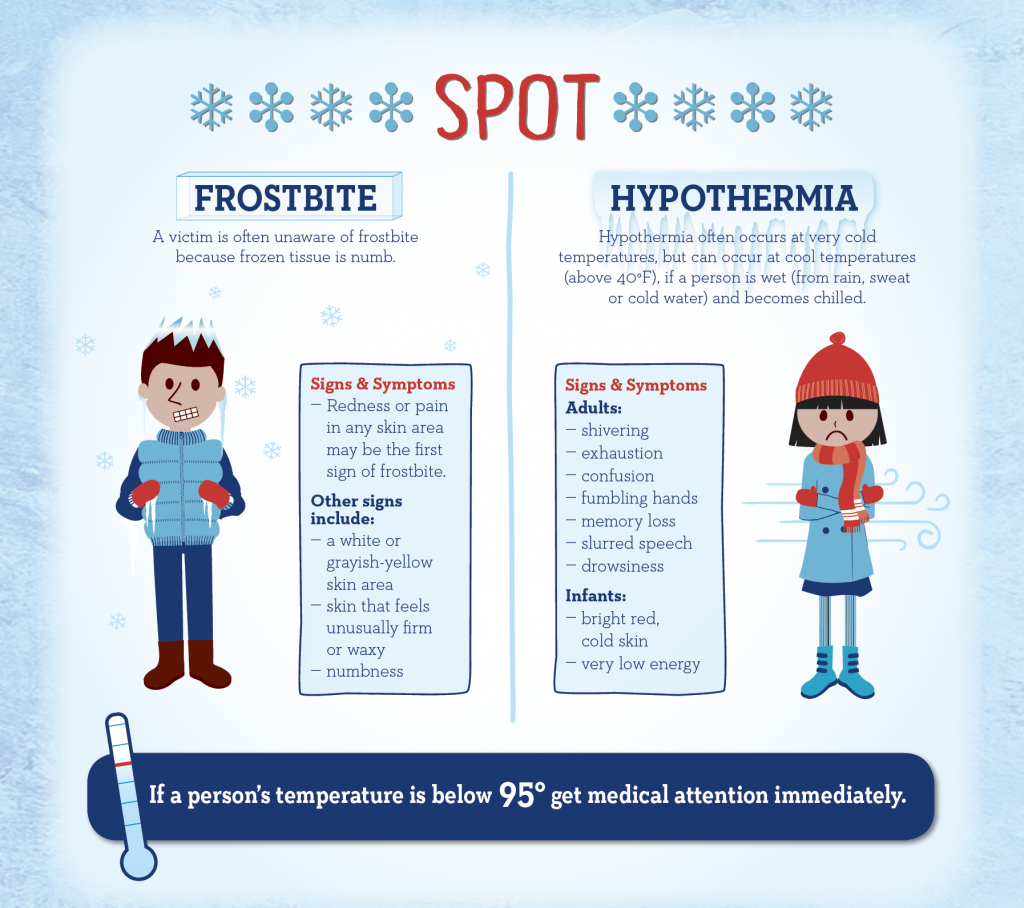 SPOT

FROSTBITE

A victim is often unaware of frostbite because frozen tissue is numb.

Signs & Symptoms
– Redness or pain in any skin area may be the first sign of frostbite.

Other signs include:
– a white or grayish-yellow skin area
– skin that feels unusually firm or waxy
– numbness

HYPOTHERMIA

Hypothermia often occurs at very cold temperatures, but can occur at cool temperatures (above 40°F), if a person is wet (from rain, sweat or cold water) and becomes chilled.

Signs & Symptoms
Adults:
– shivering
– exhaustion
– confusion
– fumbling hands
– memory loss
– slurred speech
– drowsiness

Infants:
– bright red, cold skin
– very low energy

If a person's temperature is below 95° get medical attention immediately.